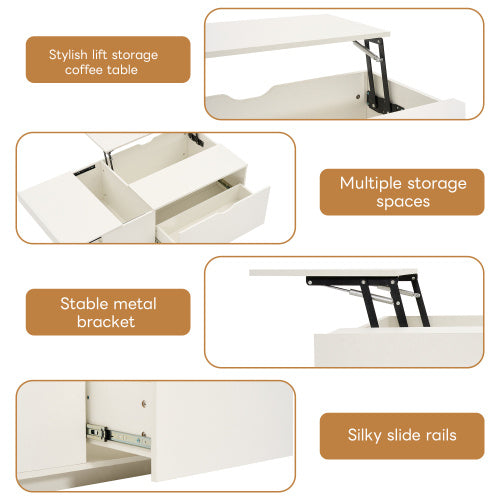 Stylish lift storage coffee table

Multiple storage spaces

Stable metal bracket

Silky slide rails