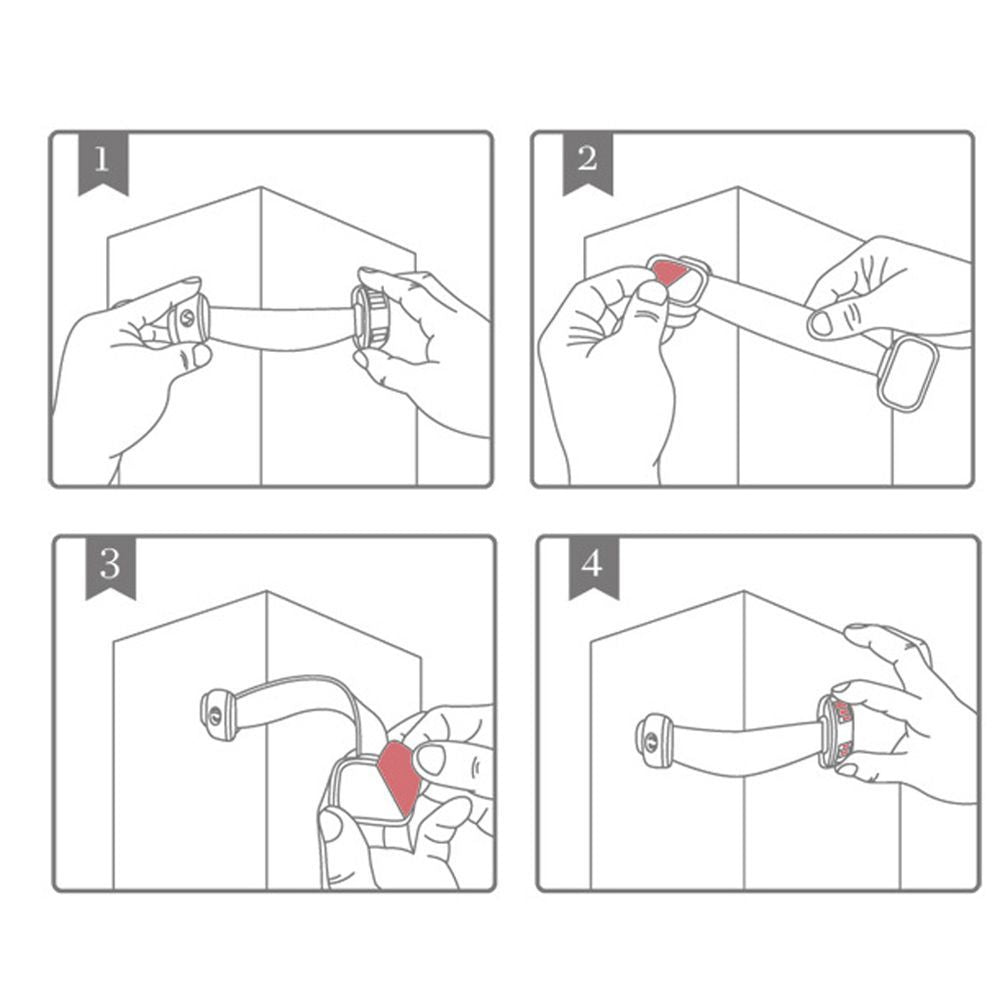 1

2

3

4